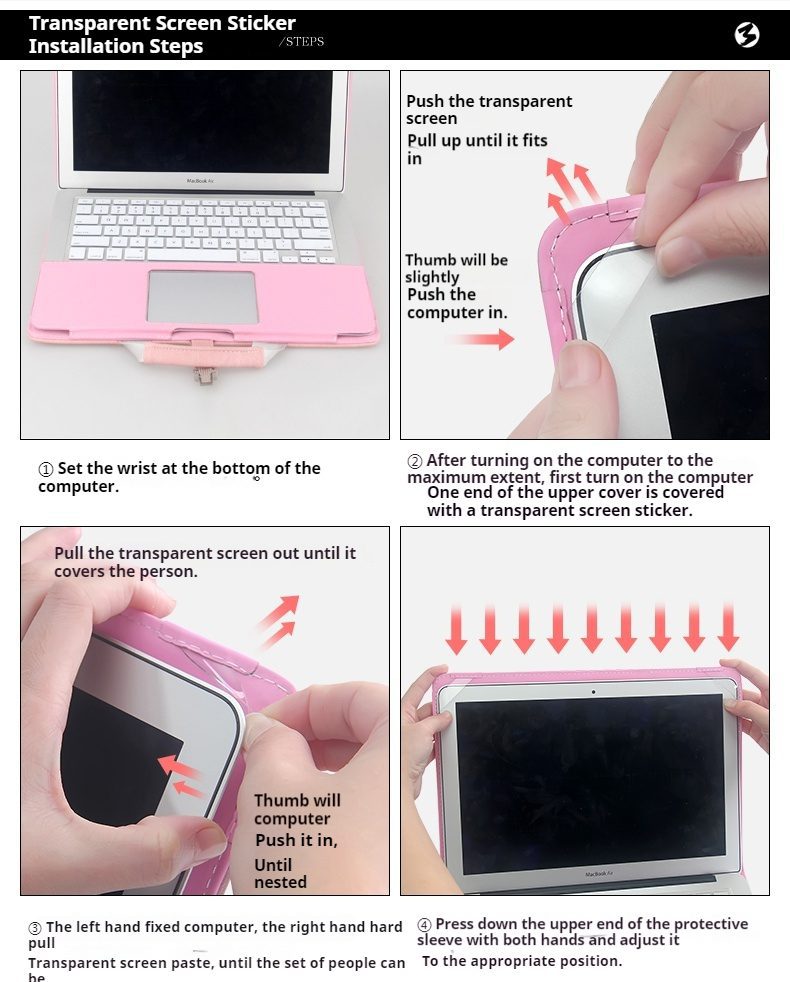 Transparent Screen Sticker
Installation Steps
/STEPS

MacBook Air

Push the transparent screen
Pull up until it fits in

Thumb will be slightly
Push the computer in.

① Set the wrist at the bottom of the computer.

② After turning on the computer to the maximum extent, first turn on the computer
One end of the upper cover is covered with a transparent screen sticker.

Pull the transparent screen out until it covers the person.

Thumb will computer
Push it in,
Until nested

MacBook Air

③ The left hand fixed computer, the right hand hard pull
Transparent screen paste, until the set of people can be

④ Press down the upper end of the protective sleeve with both hands and adjust it
To the appropriate position.